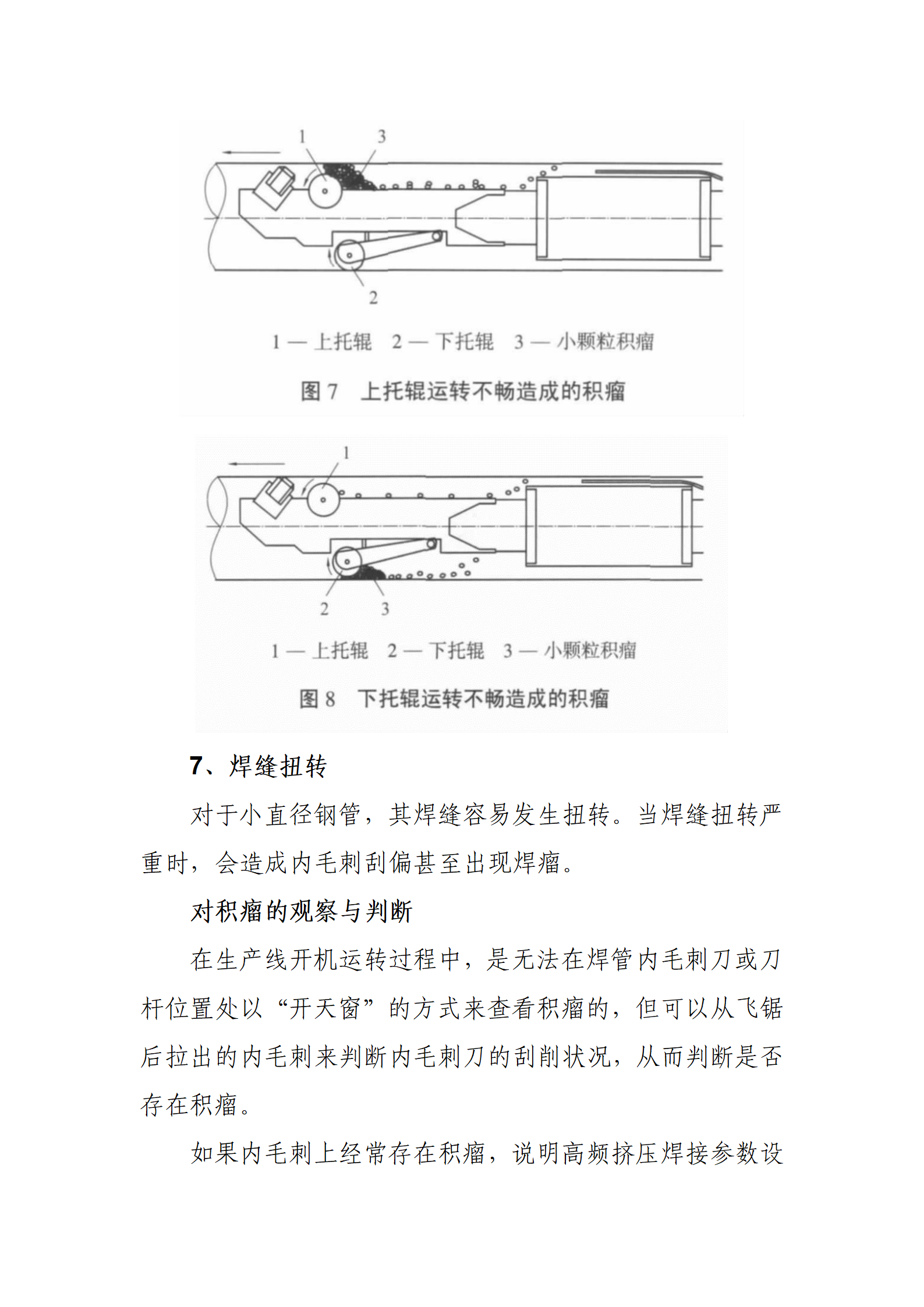 1 3

2

1 — 上托辊 2 — 下托辊 3 — 小颗粒积瘤

图 7 上托辊运转不畅造成的积瘤

1

2 3

1 — 上托辊 2 — 下托辊 3 — 小颗粒积瘤

图 8 下托辊运转不畅造成的积瘤

7、焊缝扭转

对于小直径钢管，其焊缝容易发生扭转。当焊缝扭转严重时，会造成内毛刺刮偏甚至出现焊瘤。

对积瘤的观察与判断

在生产线开机运转过程中，是无法在焊管内毛刺刀或刀杆位置处以“开天窗”的方式来查看积瘤的，但可以从飞锯后拉出的内毛刺来判断内毛刺刀的刮削状况，从而判断是否存在积瘤。

如果内毛刺上经常存在积瘤，说明高频挤压焊接参数设